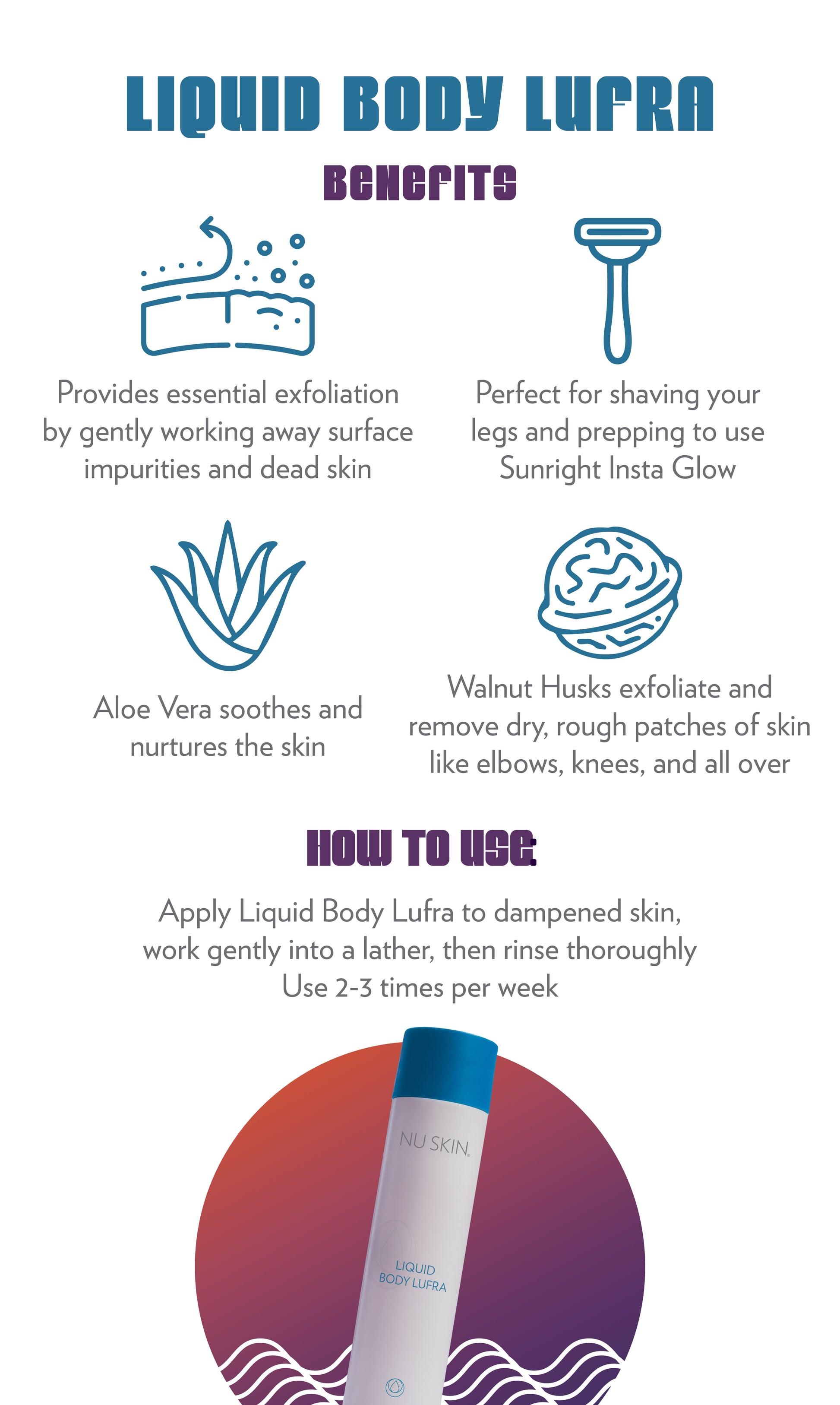 LIQUID BODY LUFRA

BENEFITS

Provides essential exfoliation by gently working away surface impurities and dead skin

Perfect for shaving your legs and prepping to use Sunright Insta Glow

Aloe Vera soothes and nurtures the skin

Walnut Husks exfoliate and remove dry, rough patches of skin like elbows, knees, and all over

HOW TO USE:

Apply Liquid Body Lufra to dampened skin, work gently into a lather, then rinse thoroughly
Use 2-3 times per week

NU SKIN.

LIQUID
BODY LUFRA