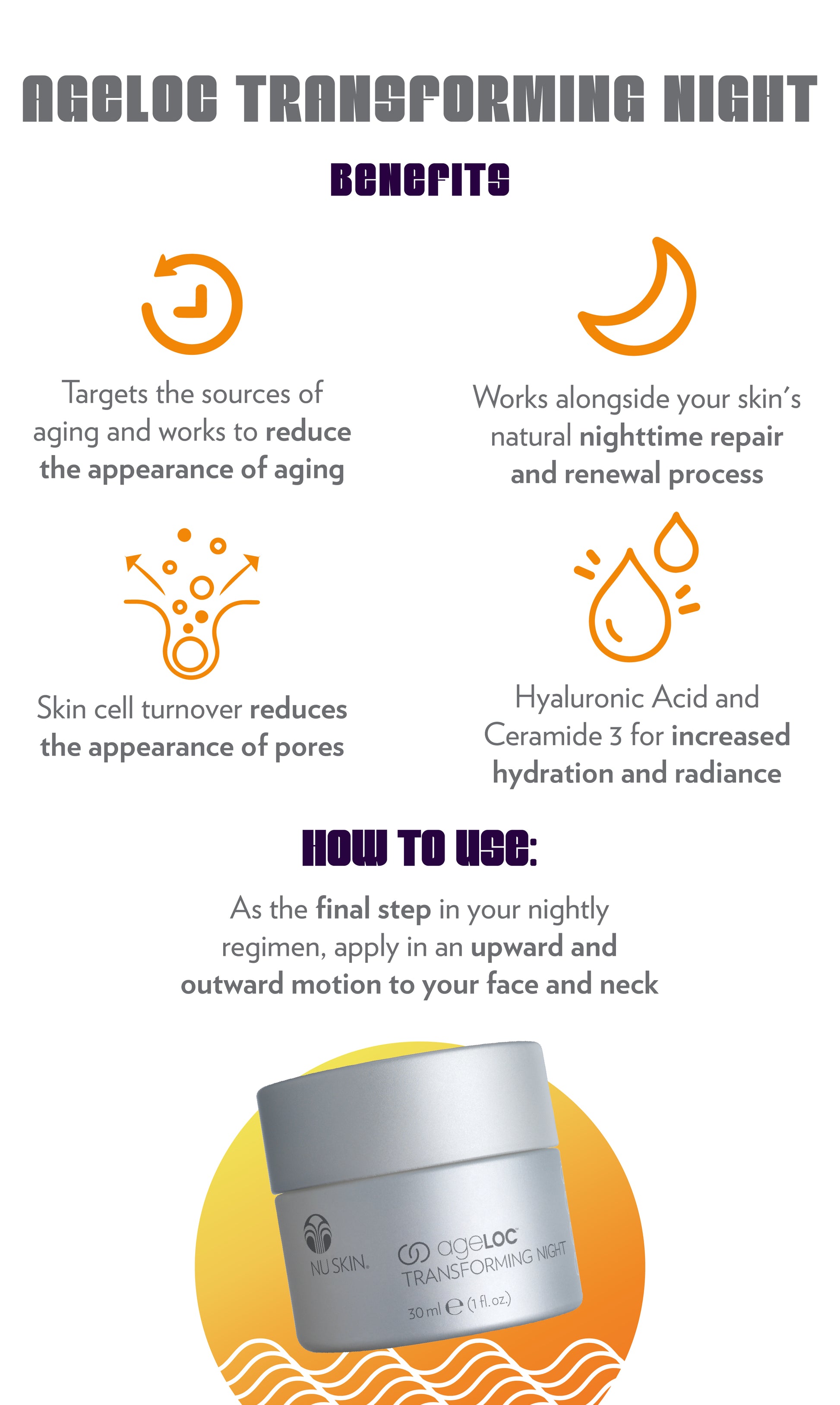 AGELOC TRANSFORMING NIGHT

BENEFITS

Targets the sources of aging and works to reduce the appearance of aging

Works alongside your skin's natural nighttime repair and renewal process

Skin cell turnover reduces the appearance of pores

Hyaluronic Acid and Ceramide 3 for increased hydration and radiance

HOW TO USE:

As the final step in your nightly regimen, apply in an upward and outward motion to your face and neck

NU SKIN.

ageLOC

TRANSFORMING NIGHT

30 ml ℮ (1 fl. oz.)